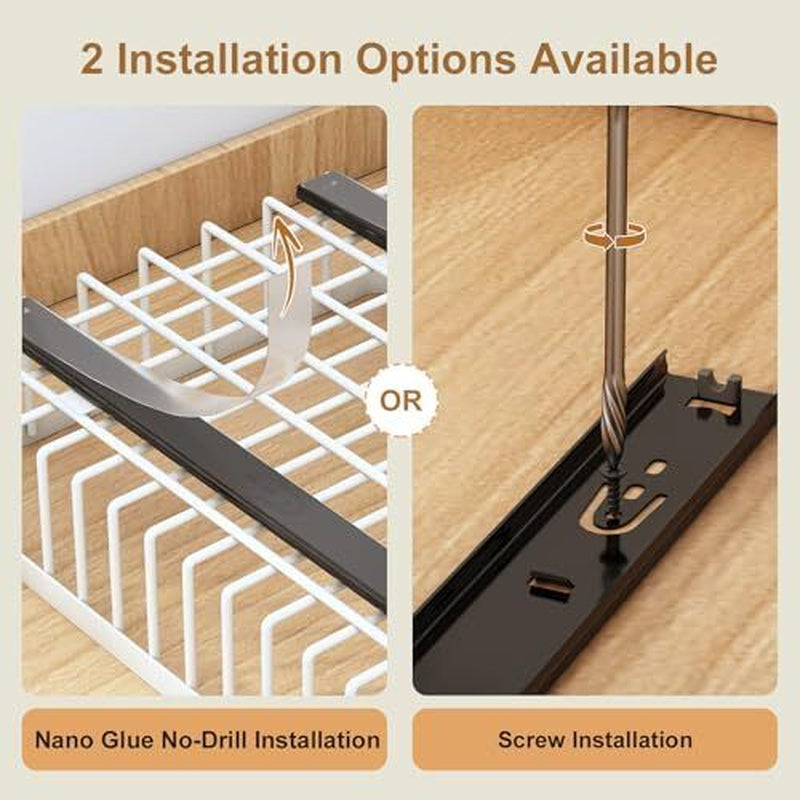 2 Installation Options Available

OR

Nano Glue No-Drill Installation

Screw Installation