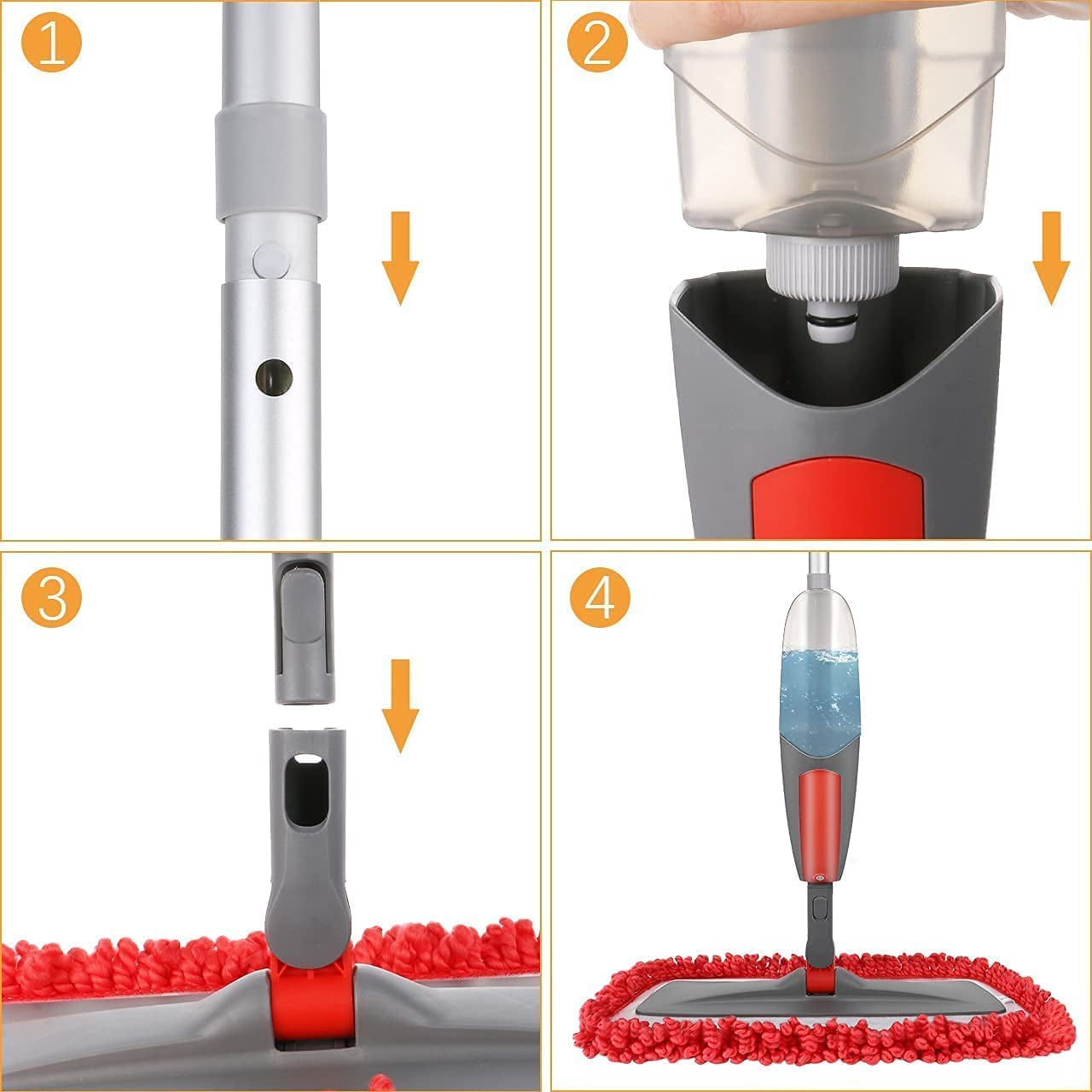 1

2

3

4